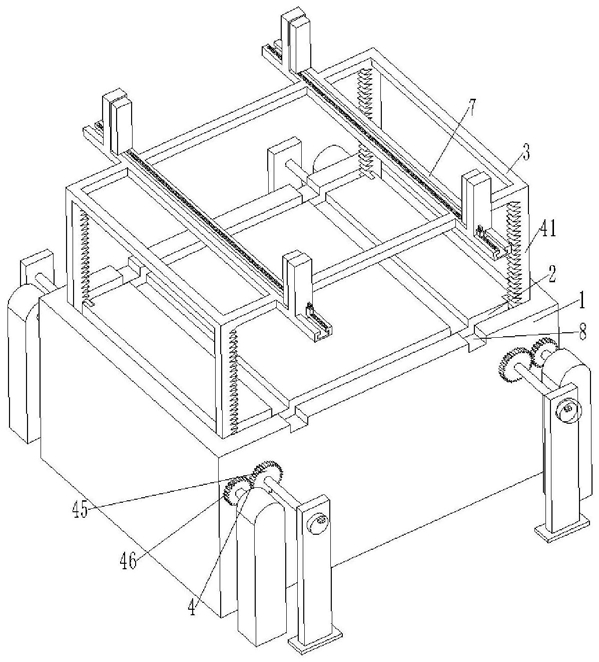 7
3
41
2
1
8
45
46
4