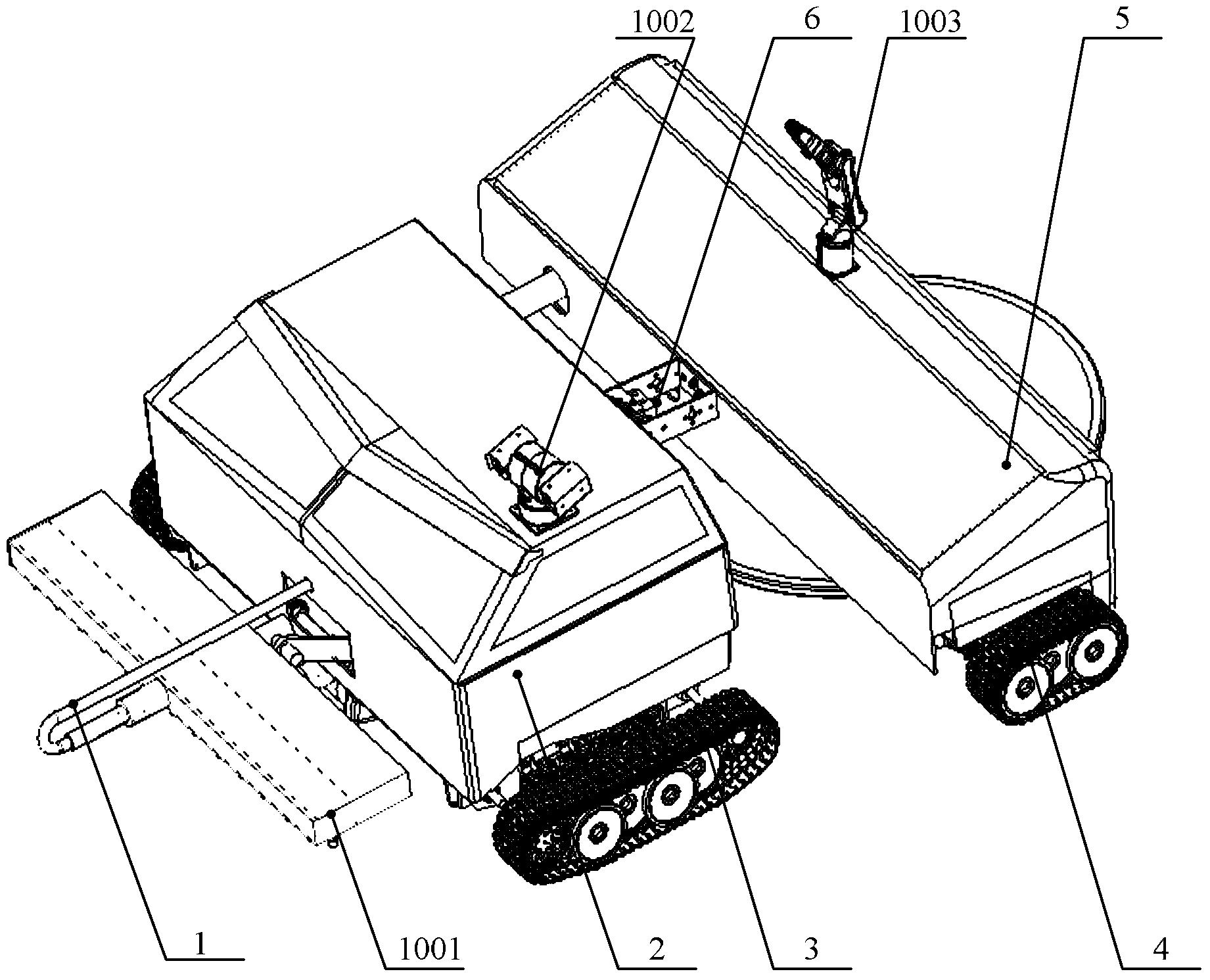 1002
6
1003
5
1
1001
2
3
4