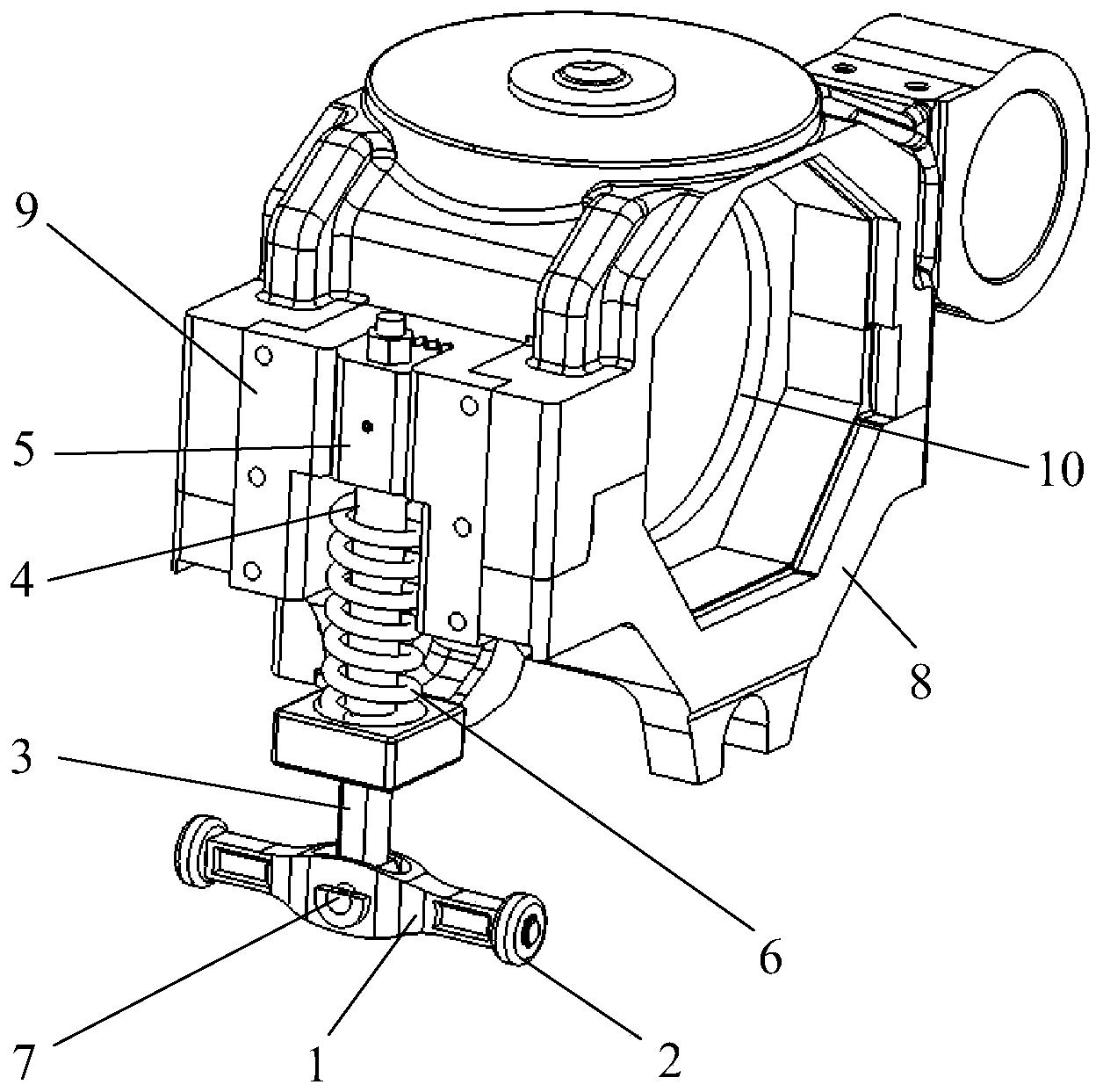 9
5
4
3
7
1
2
6
8
10