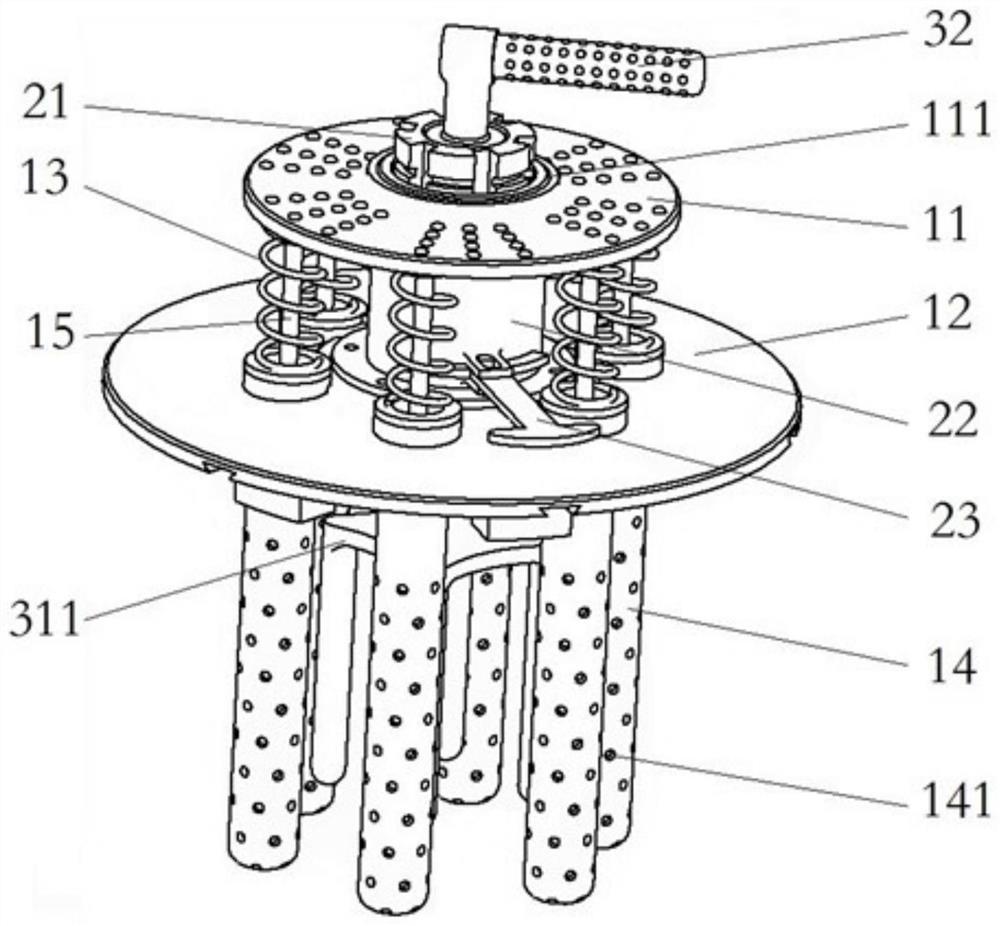 32
21
111
13
11
15
12
22
23
311
14
141