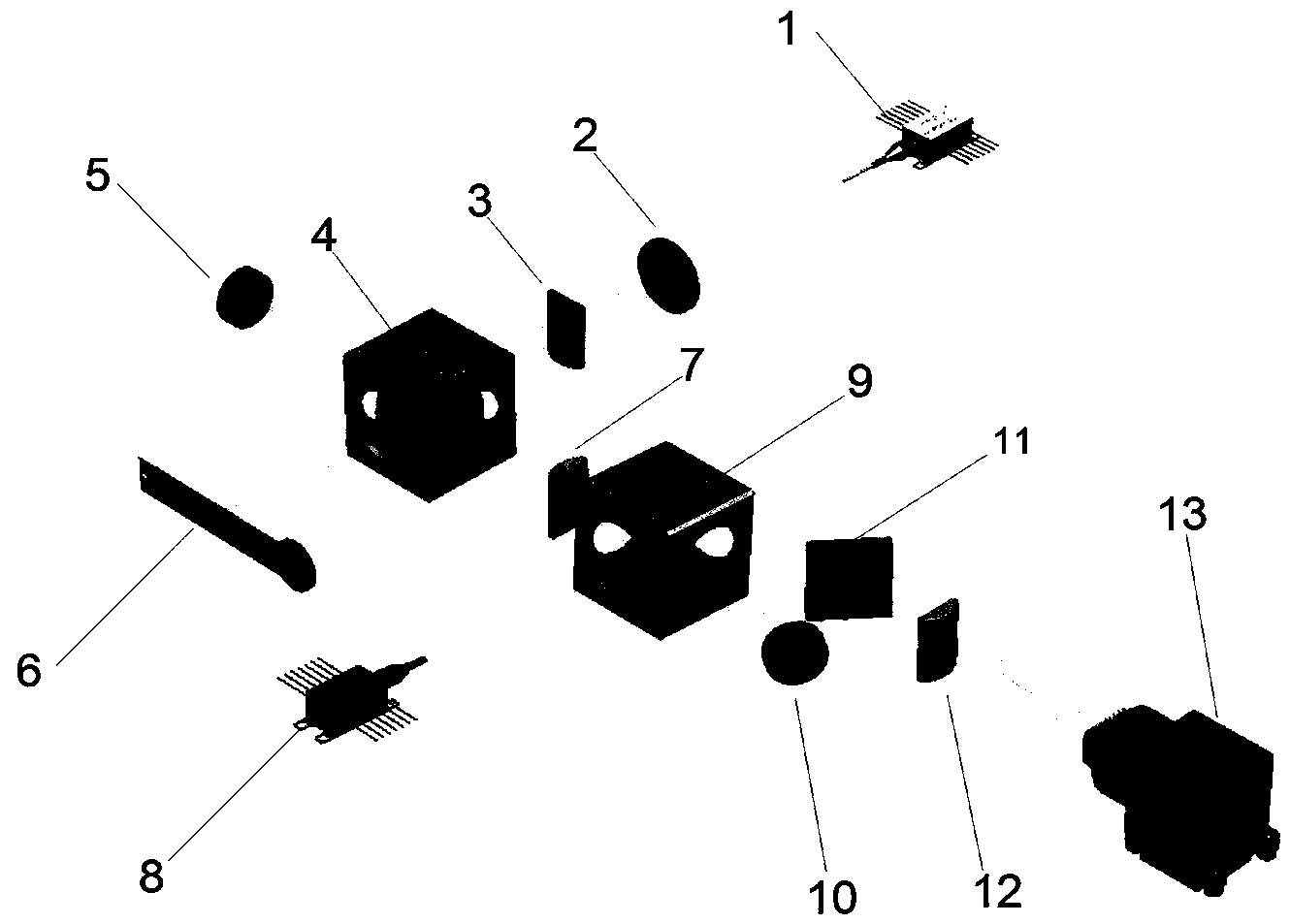 1
2
5
3
4
7
9
11
13
6
8
10
12