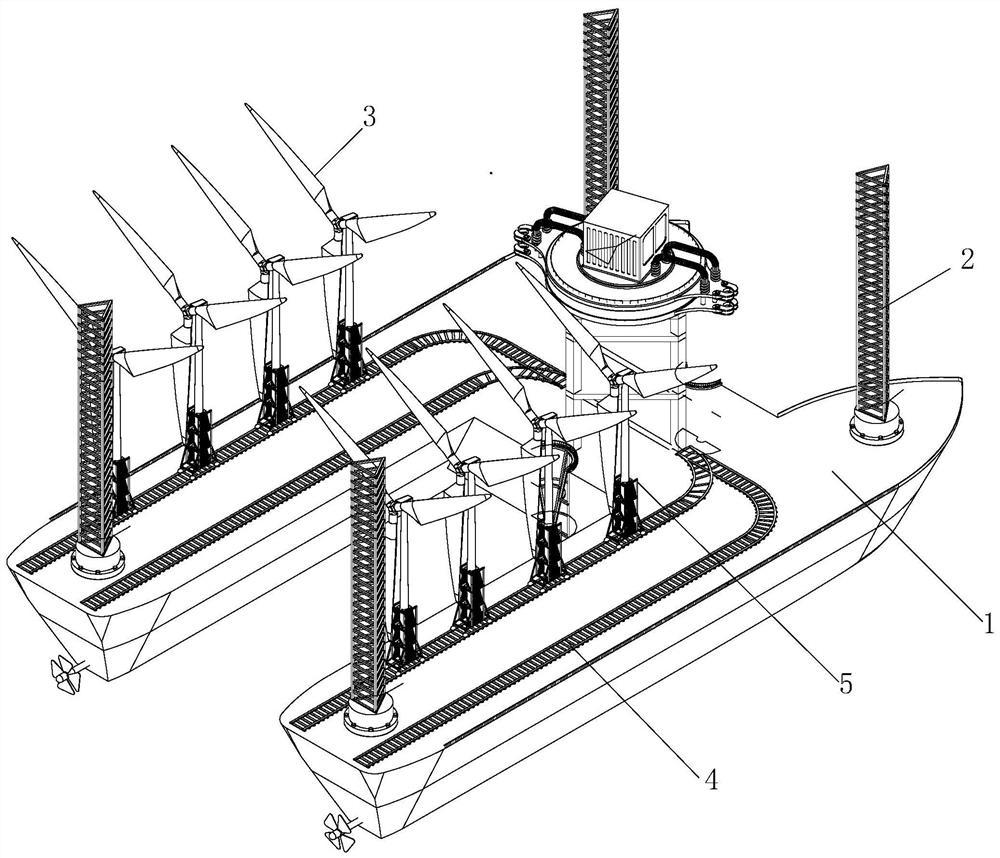 3
2
1
5
4