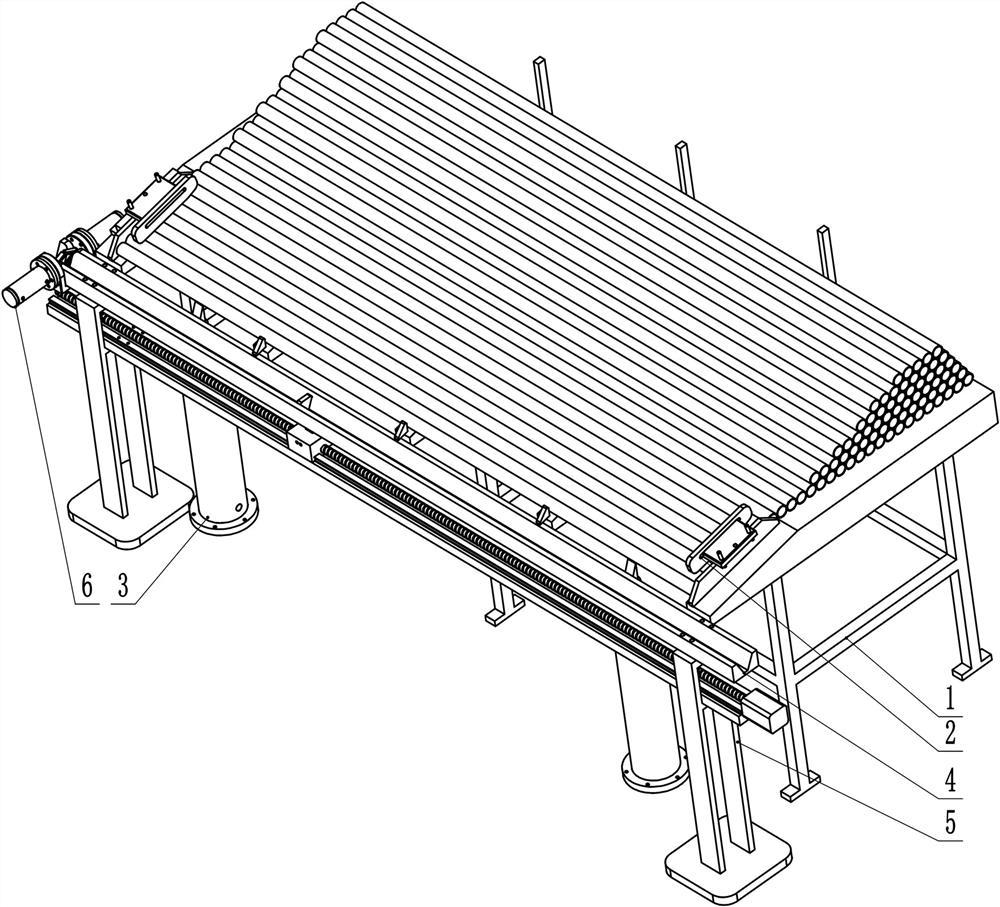 6 3
1
2
4
5