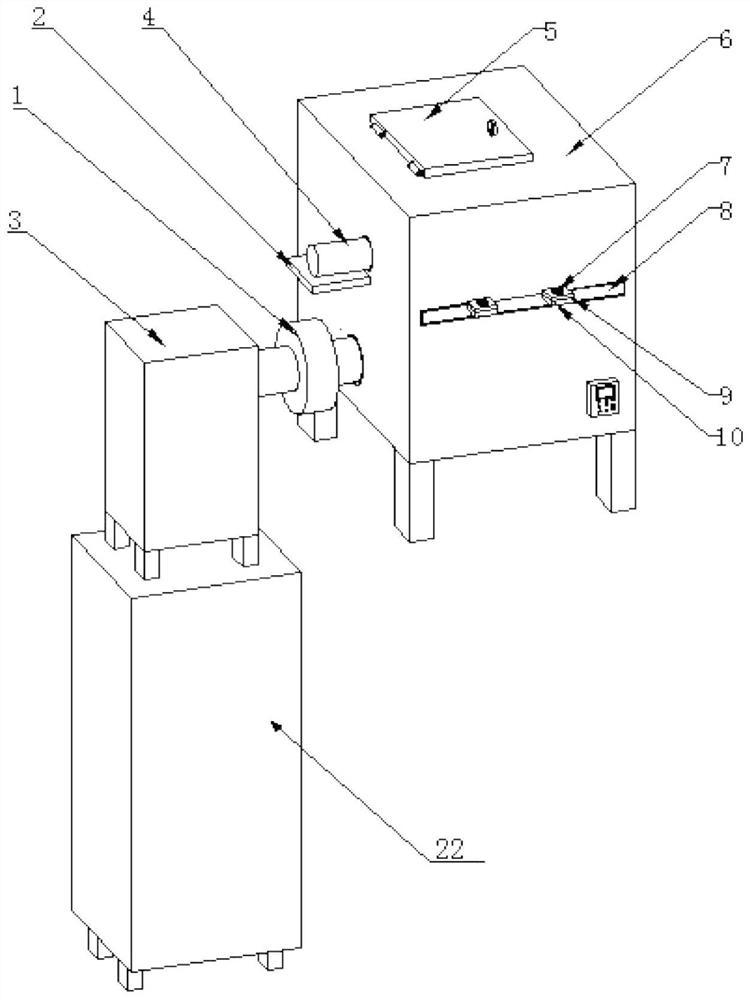 2
4
5
6
1
3
7
8
9
10
22