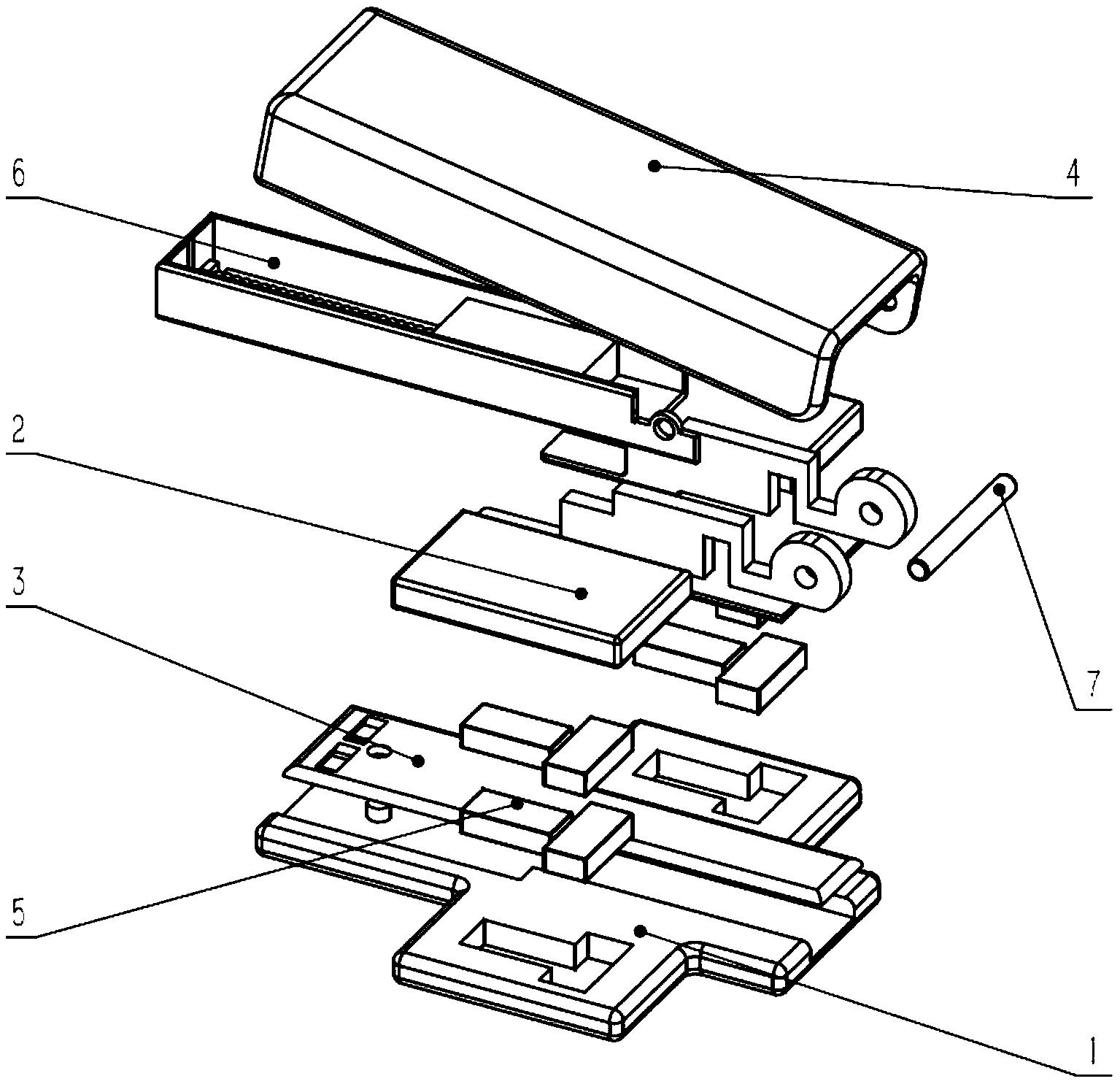 6
4
2
3
7
5
1