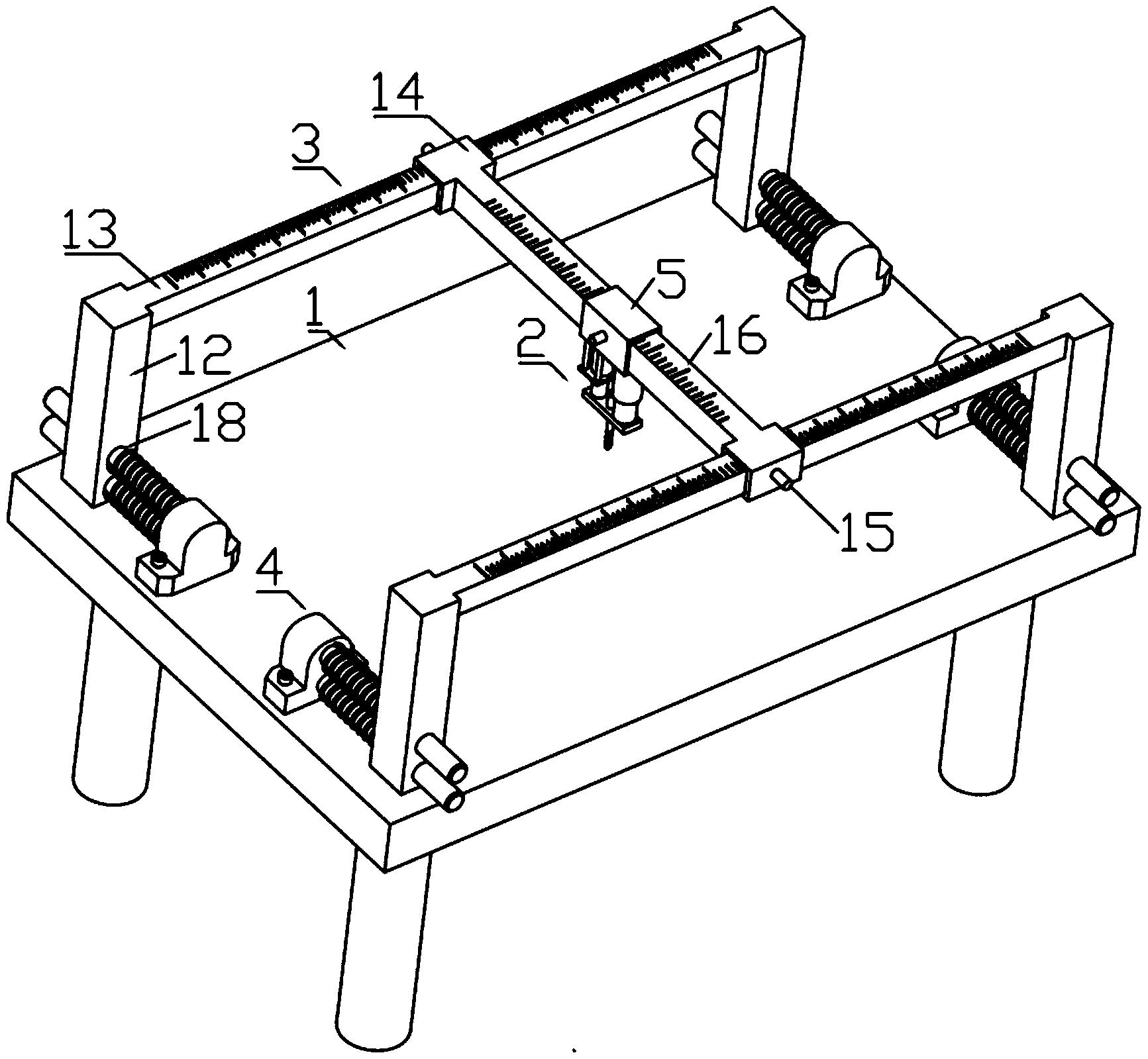 14
3
13
5
1
2
16
12
18
15
4