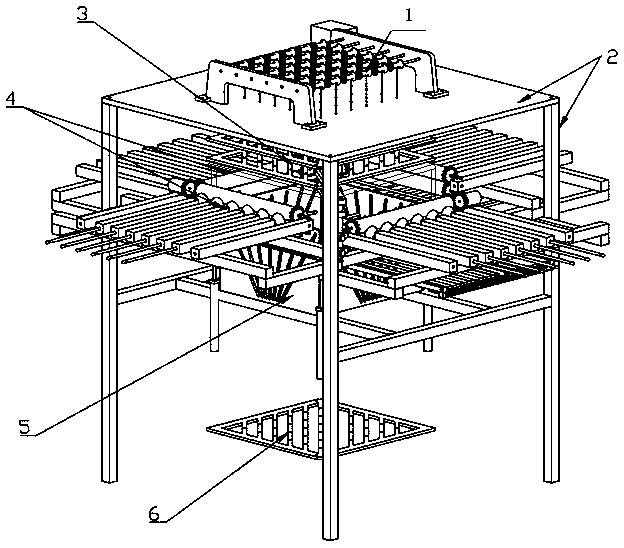 3
1
2
4
5
6