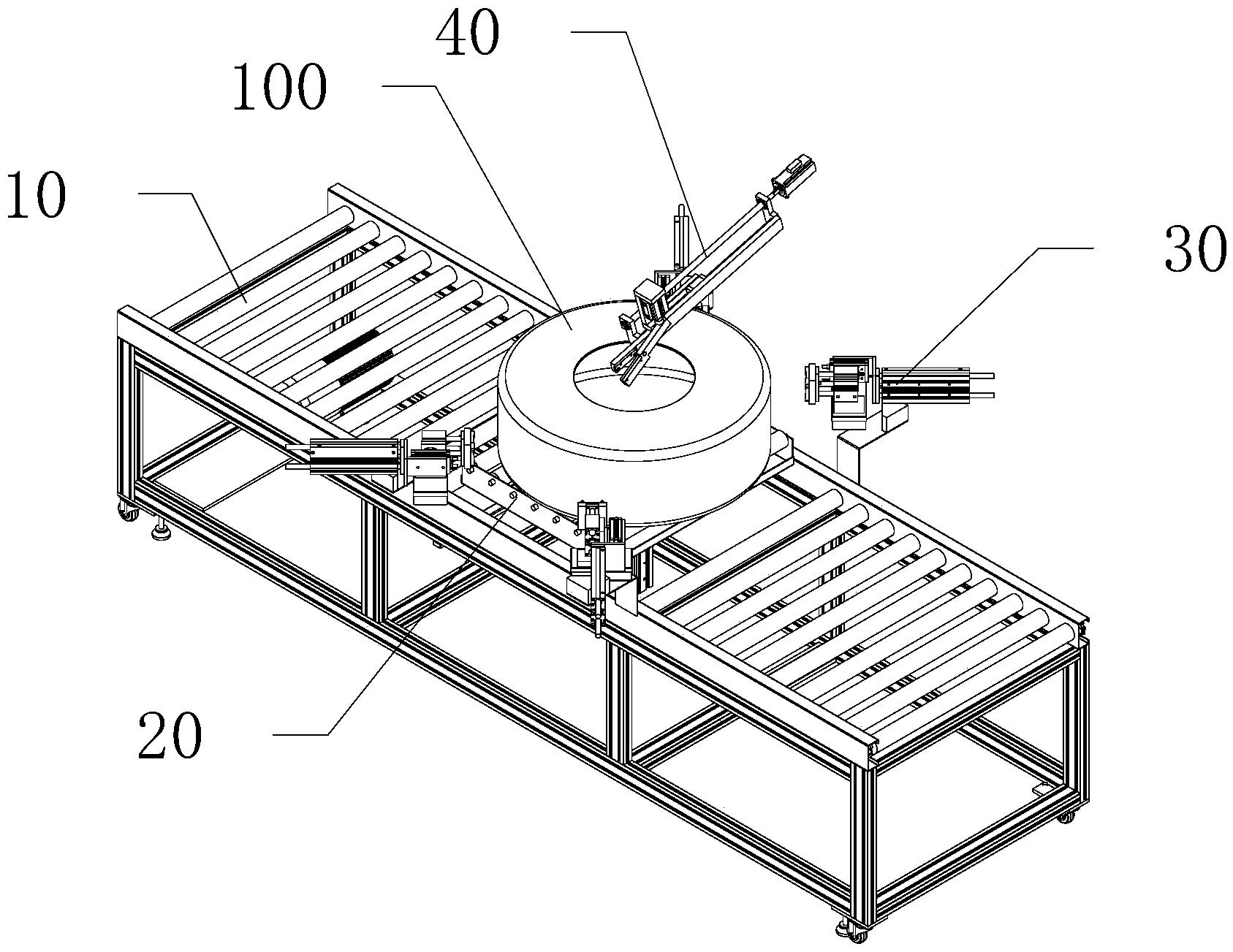 40
100
10
30
20