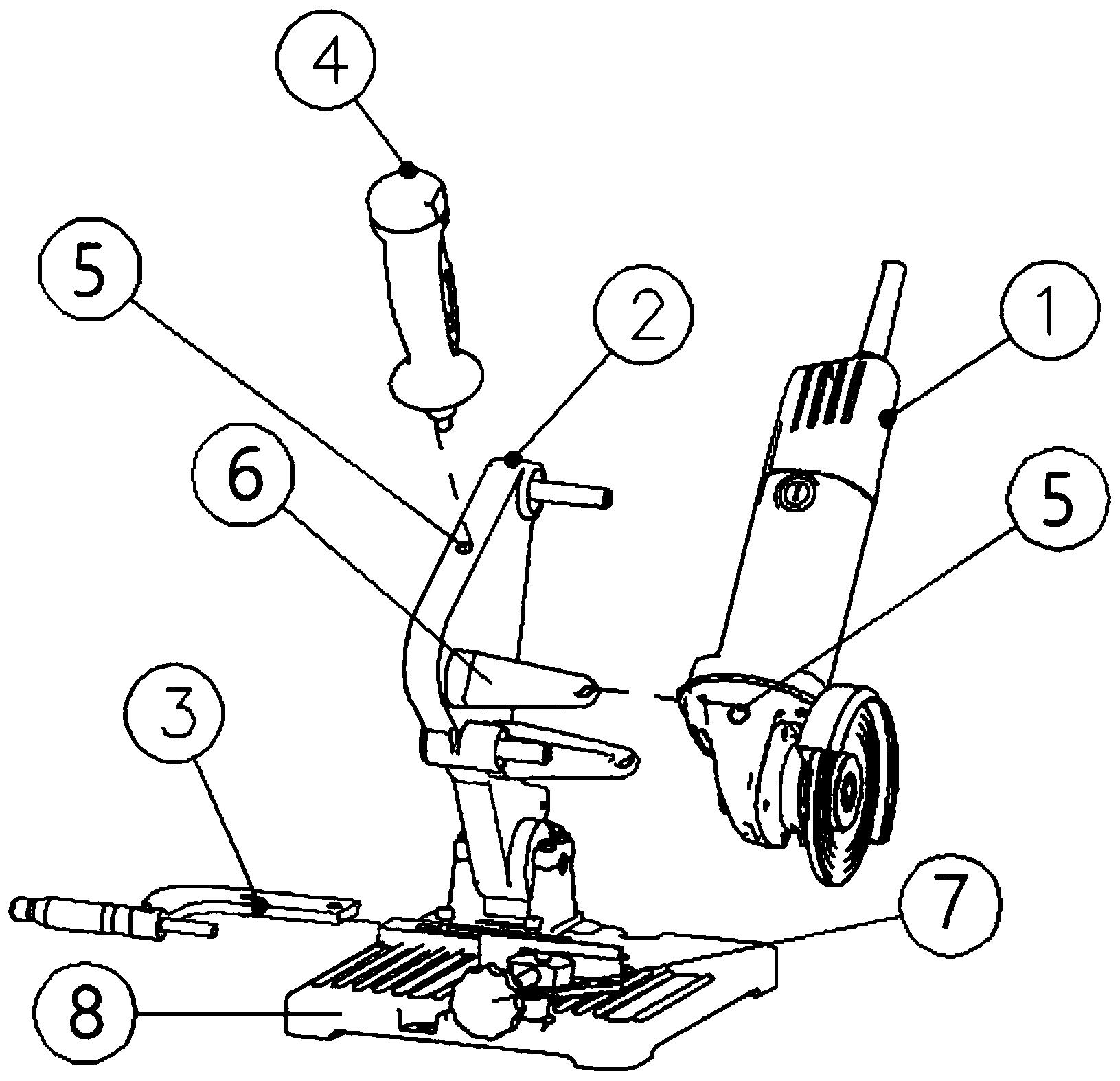 4
5
2
1
6
5
3
7
8