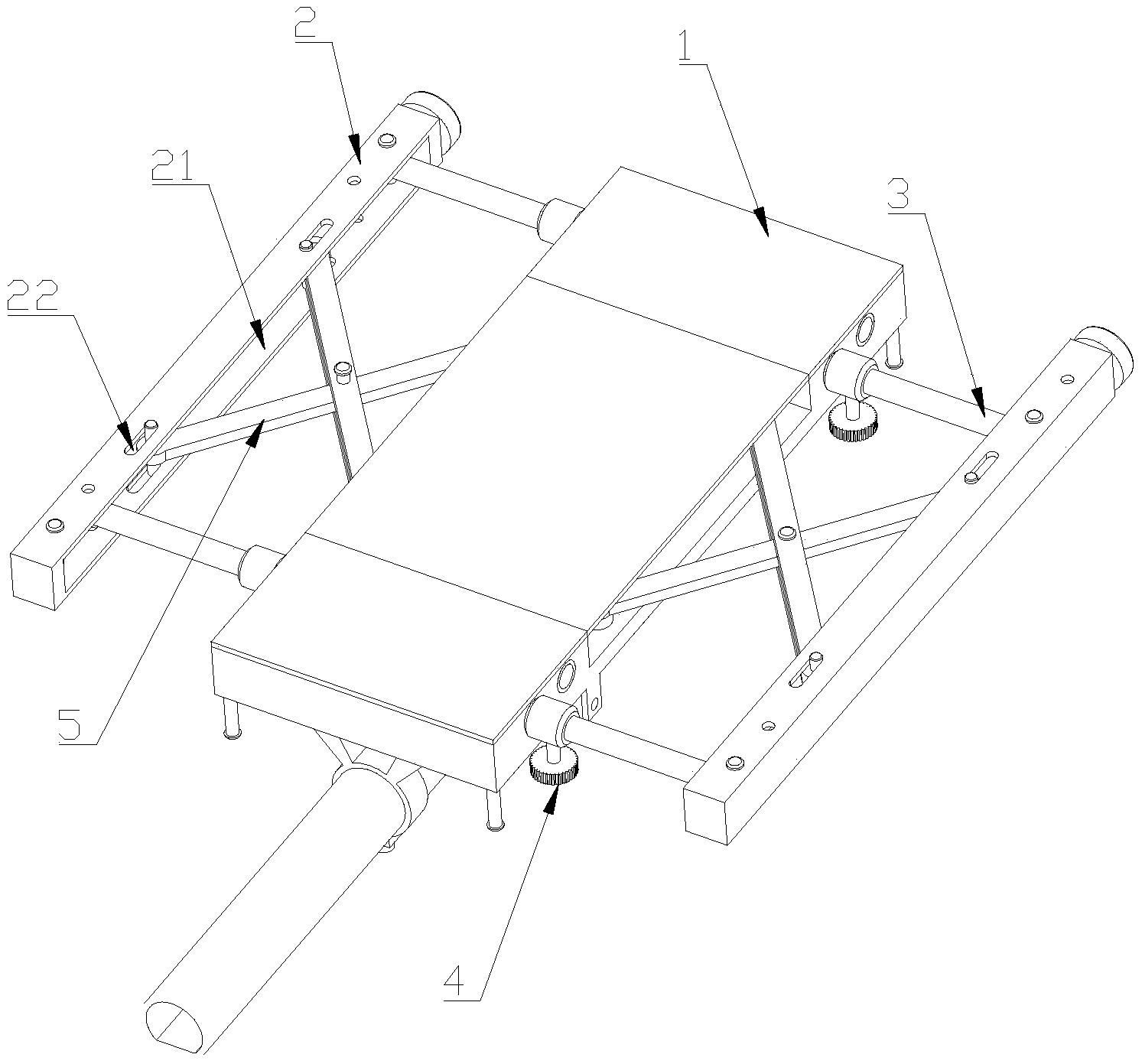 2
1
21
3
22
5
4