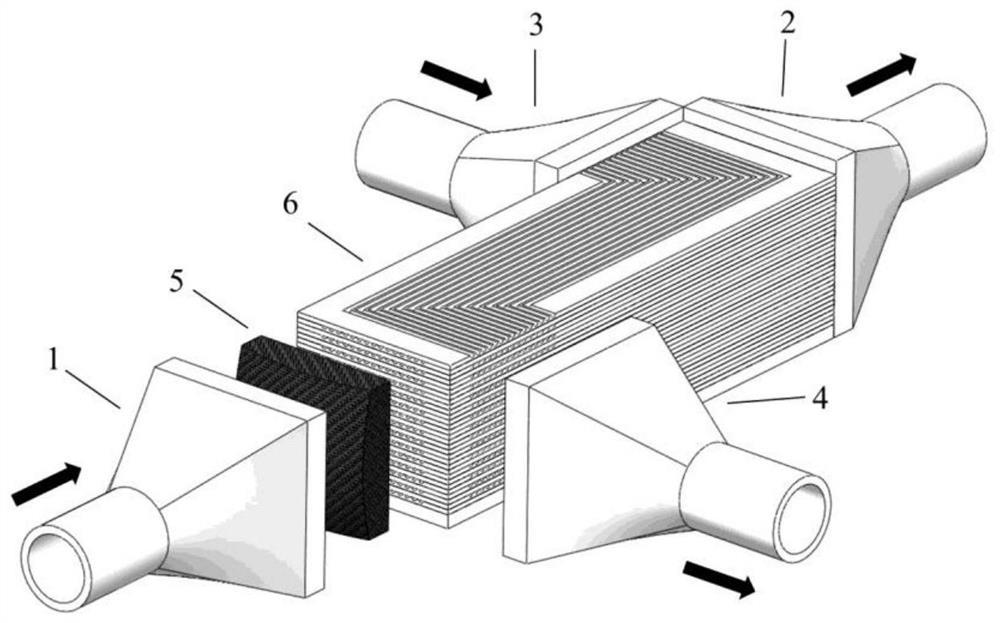 3
2
6
5
1
4