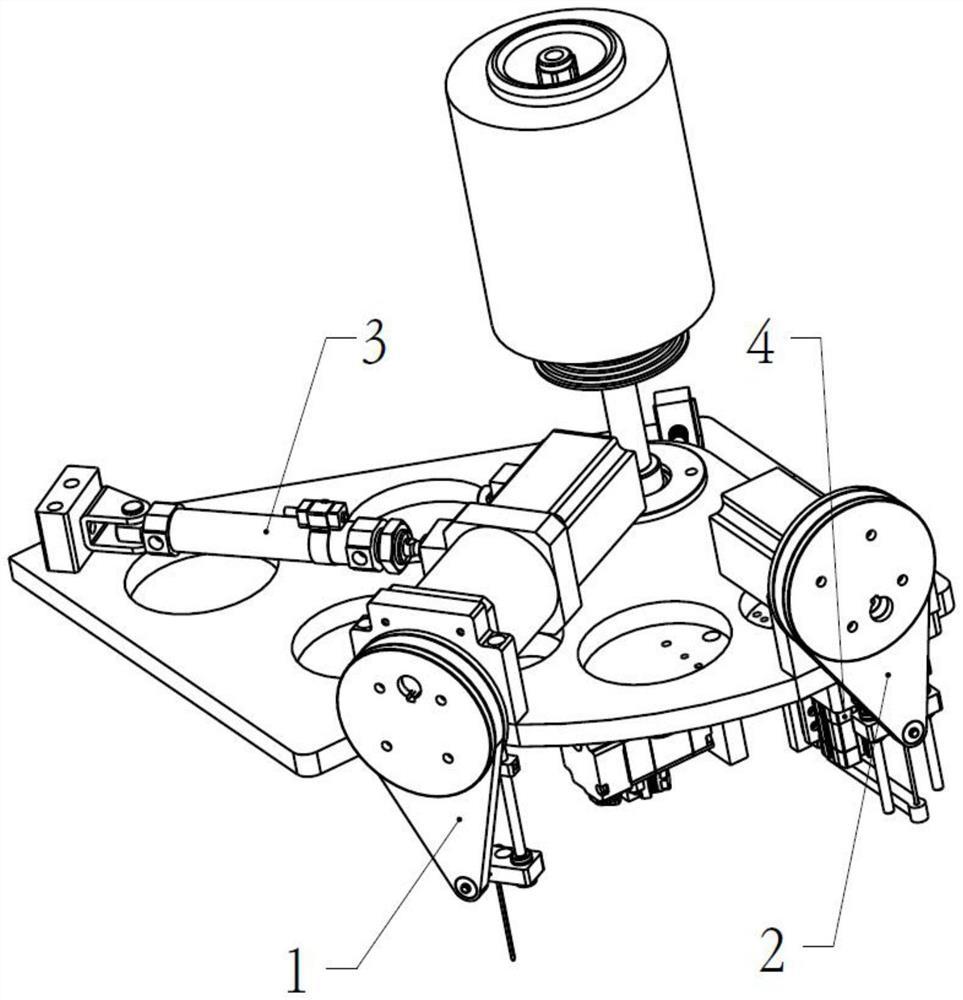 3
4
1
2