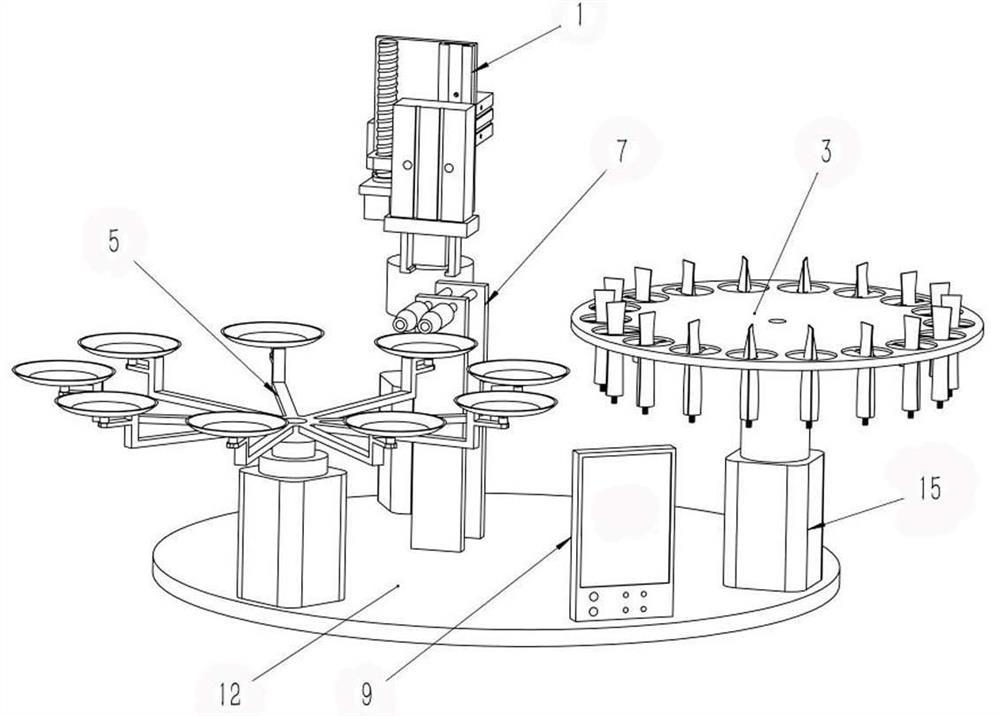 1
7
3
5
15
12
9