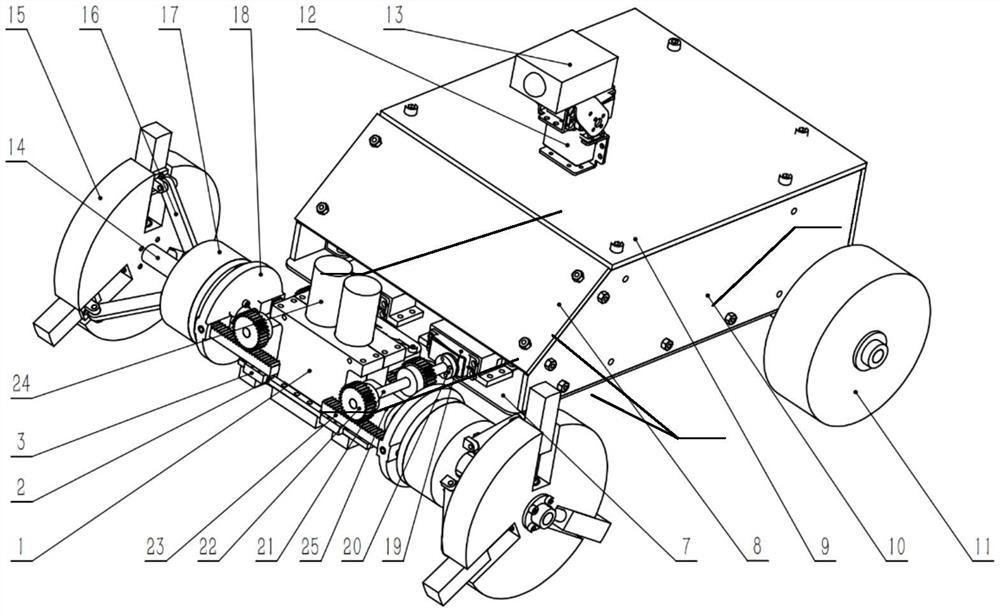 15
16
17
18
12
13
14
24
3
2
1
23
22
21
25
20
19
7
8
9
10
11