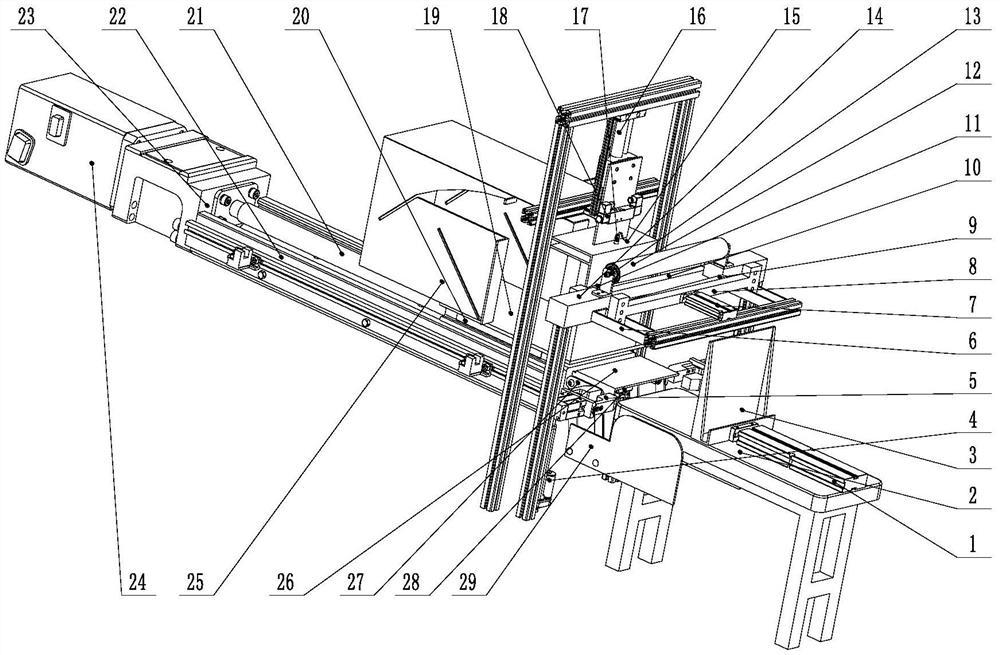 23 22 21 20 19 18 17 16 15 14 13 12 11 10 9 8 7 6 5 4 3 2 1

24 25 26 27 28 29