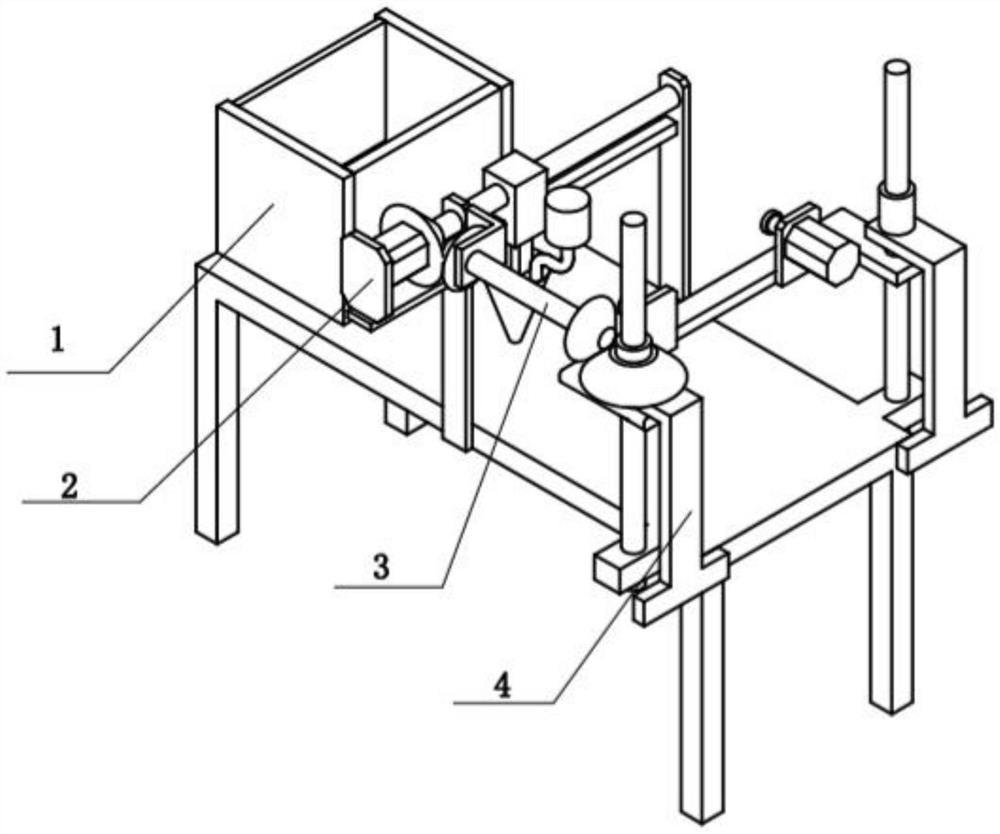 1

2

3

4