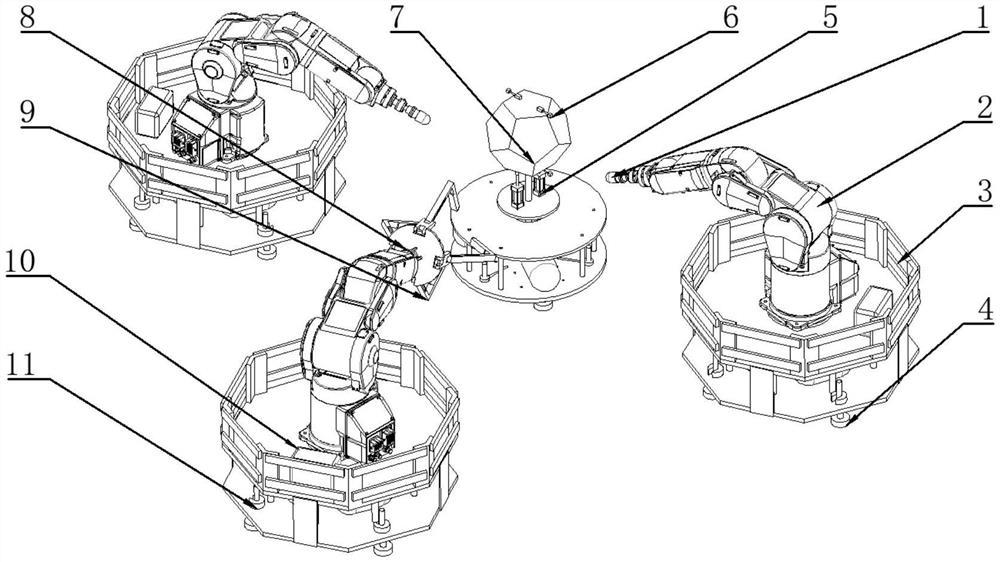 8
7
6
5
1
9
2
3
10
4
11