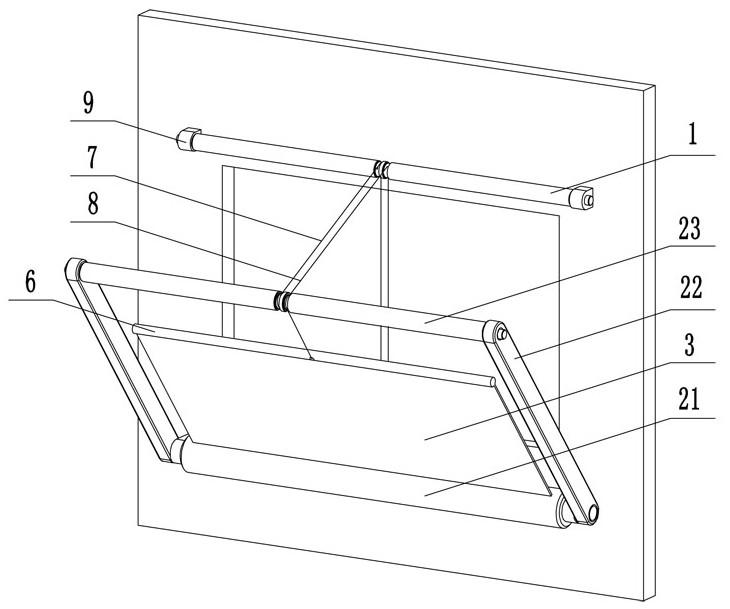 9
7
8
6
1
23
22
3
21