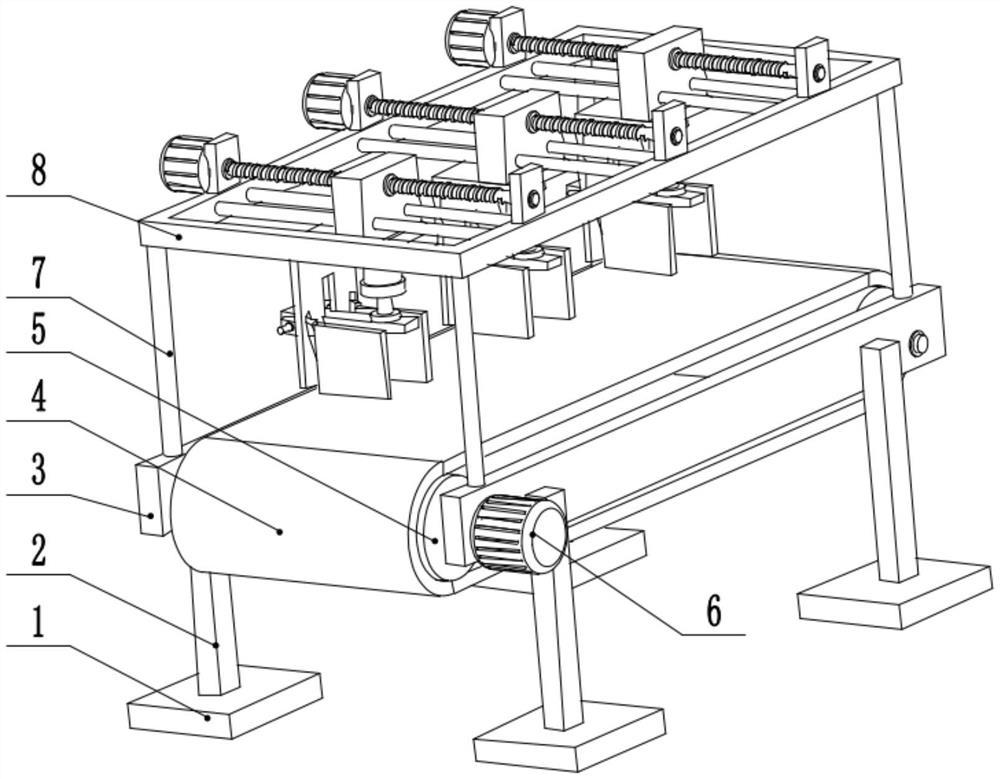 8
7
5
4
3
2
1
6