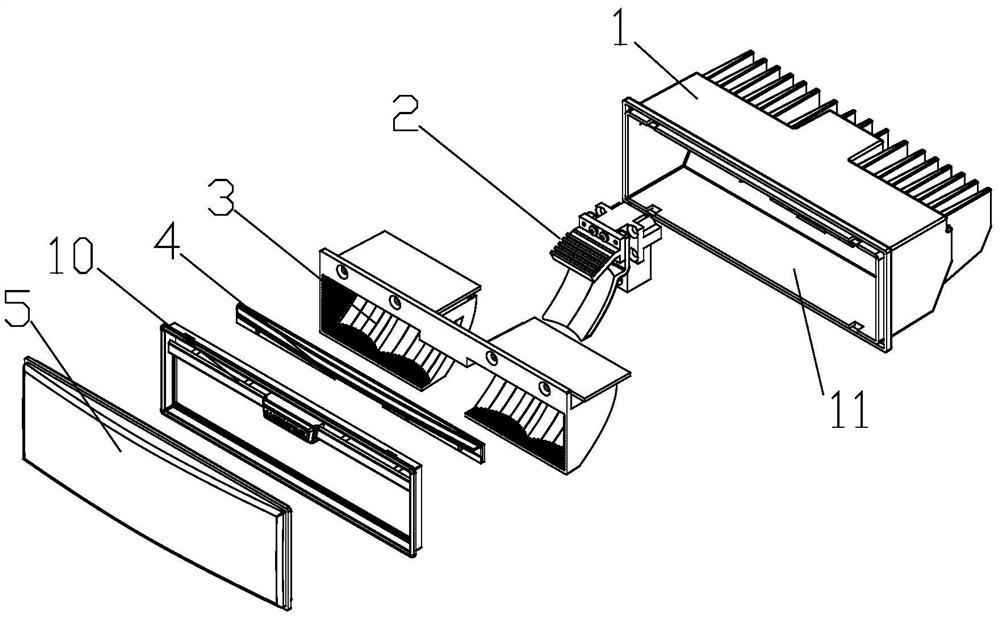 1
2
3
10
4
5
11