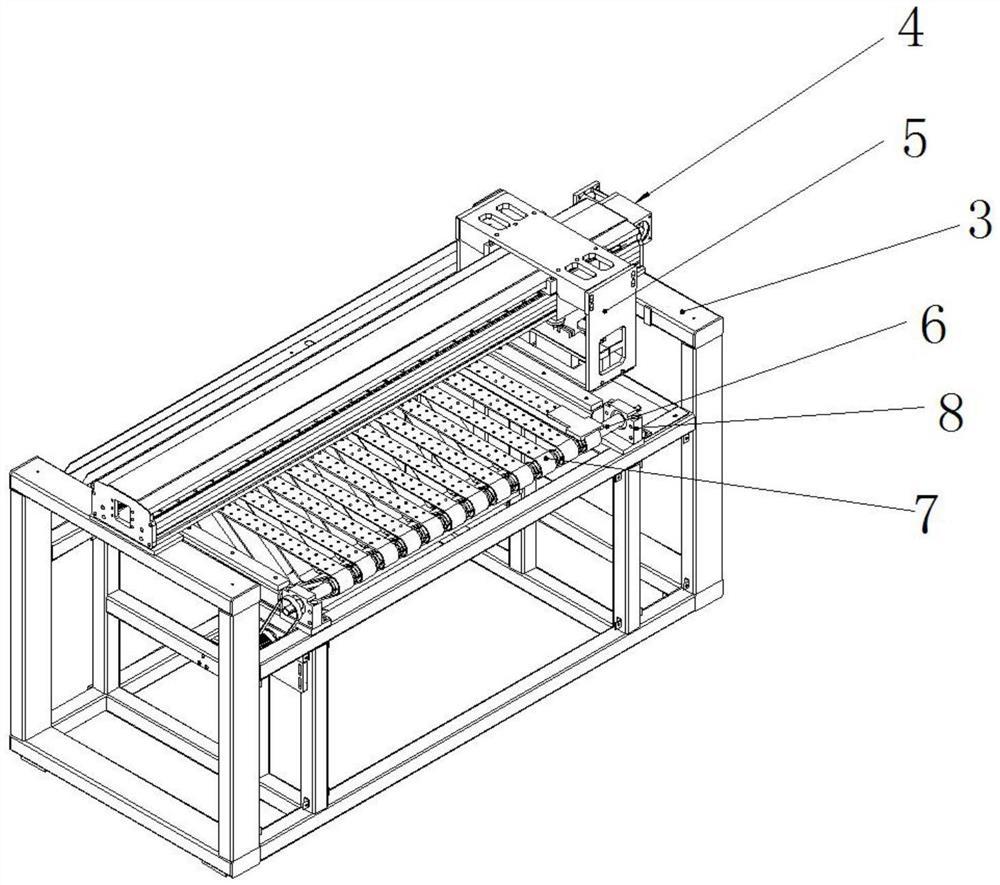 4
5
3
6
8
7