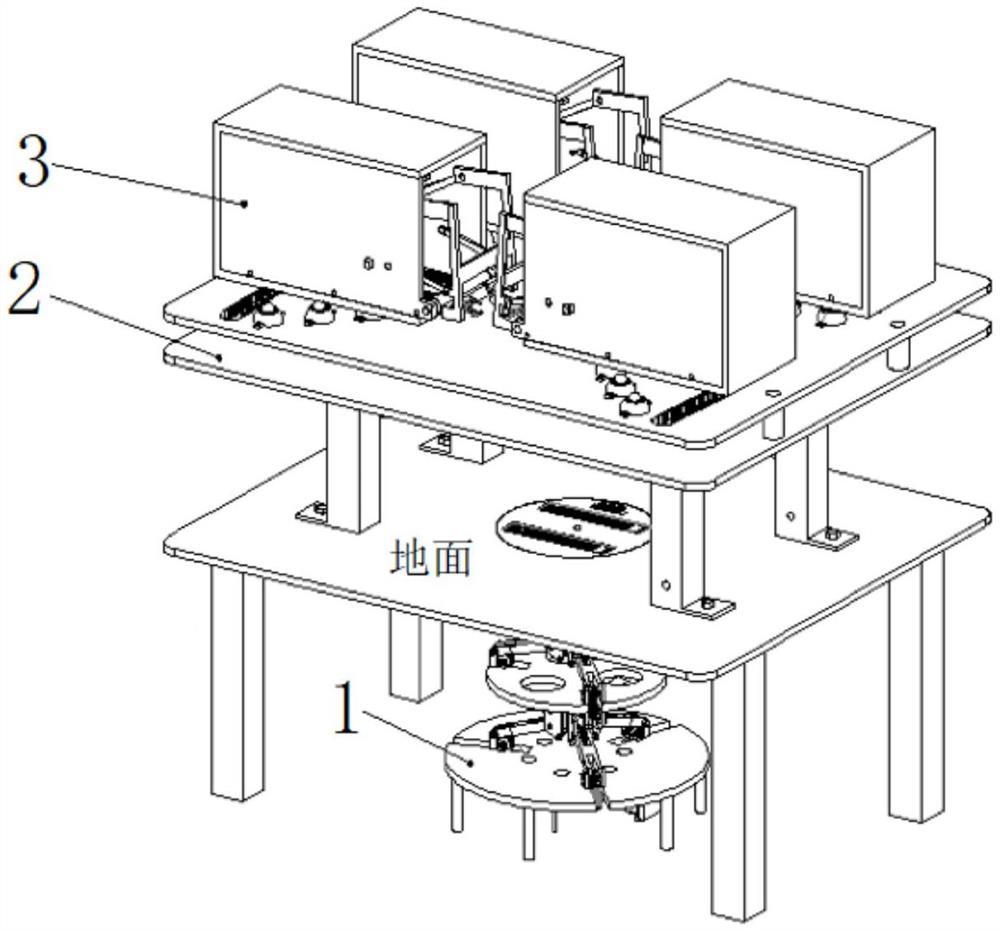 3
2
地面
1