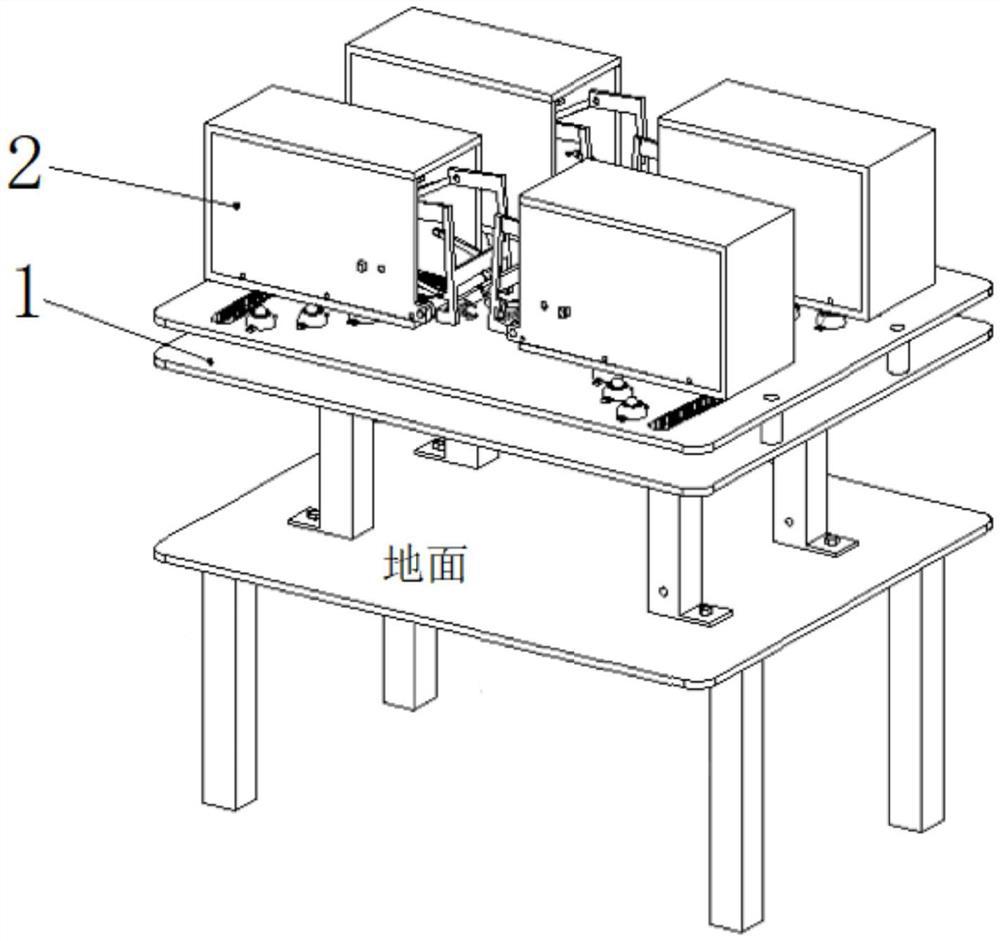 2
1
地面