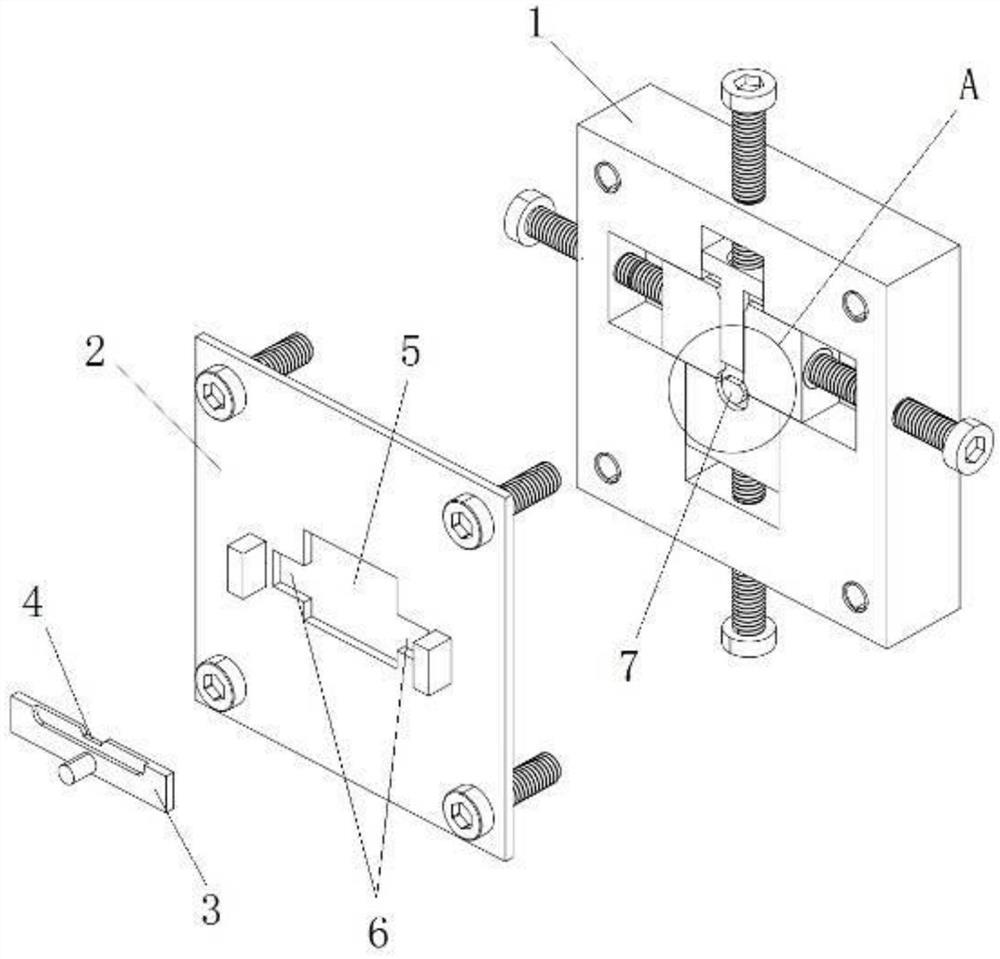 1
A
2
5
4
7
3
6