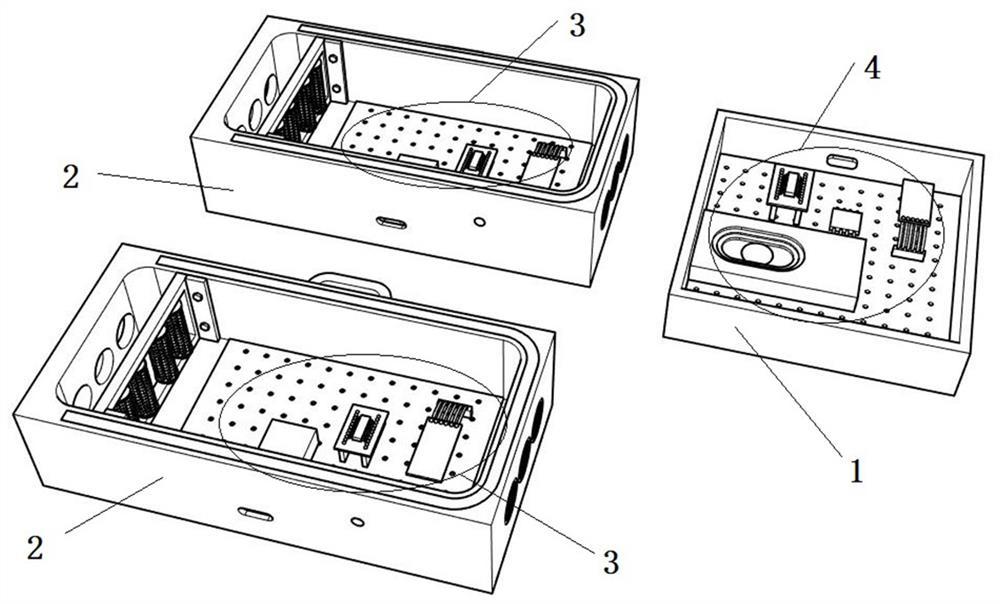 3
4
2
1
2
3