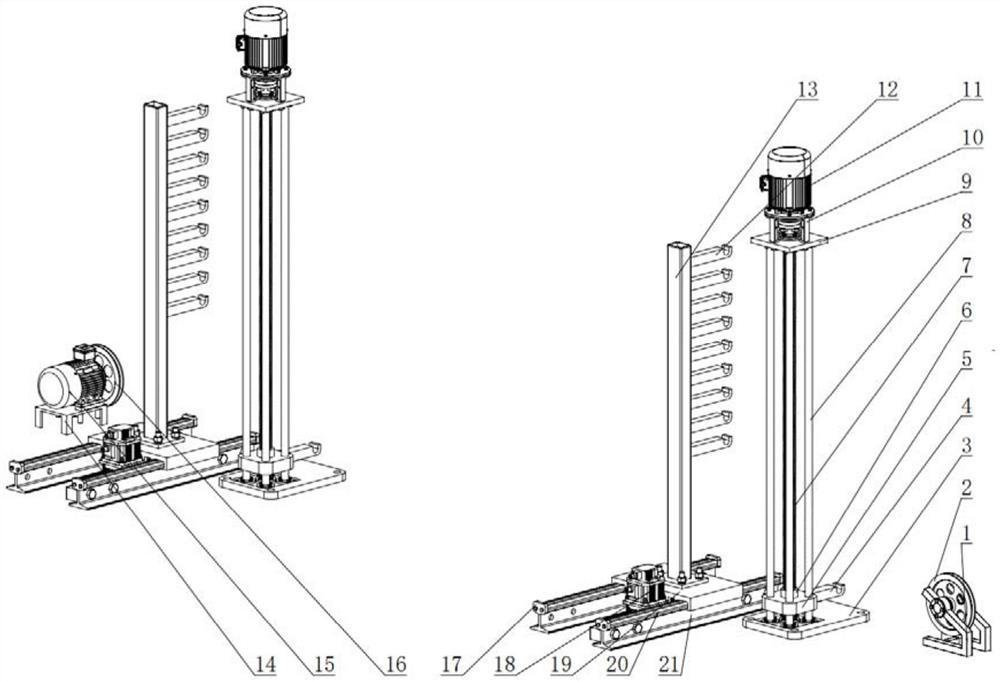 13 12 11 10 9 8 7 6 5 4 3 2 1 14 15 16 17 18 19 20 21