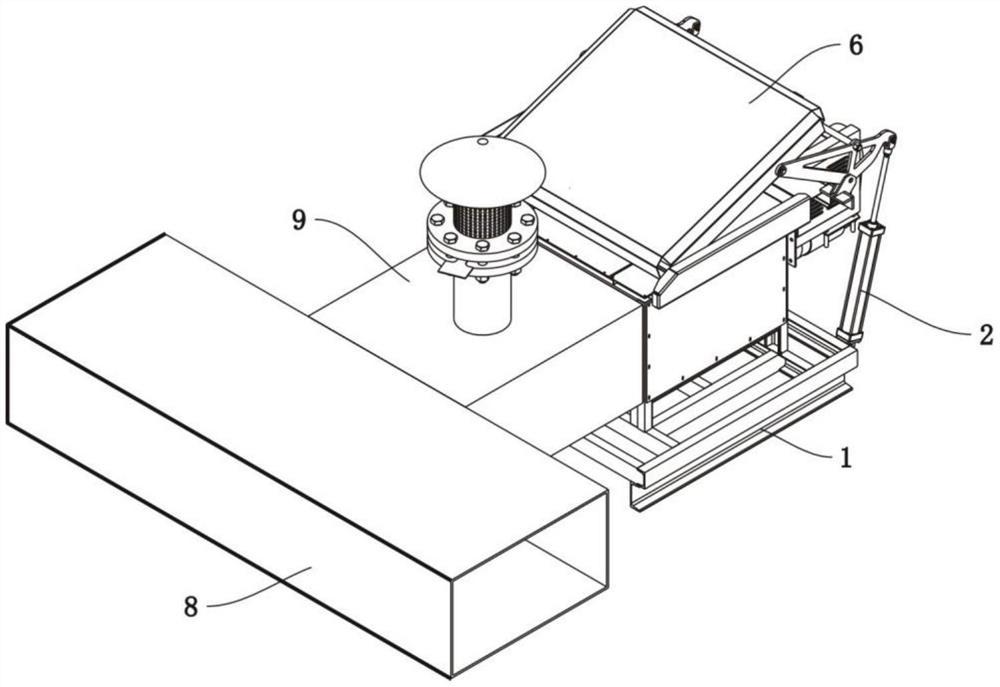 6
9
2
1
8