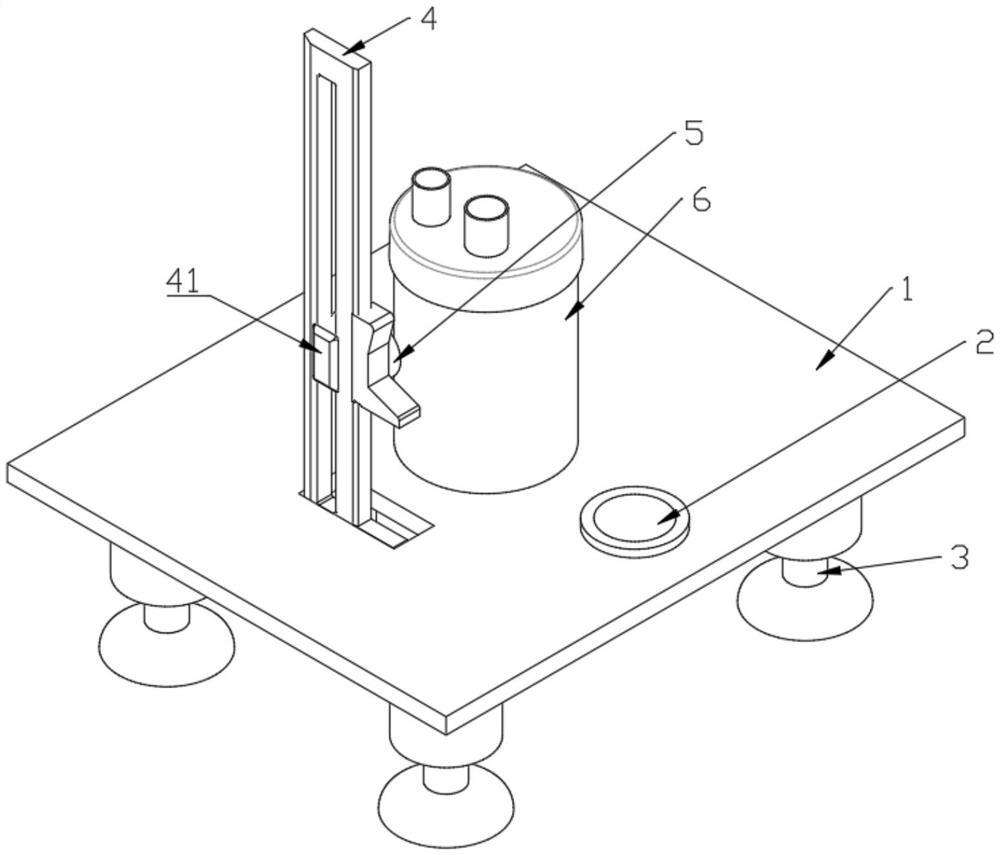 4
5
6
41
1
2
3